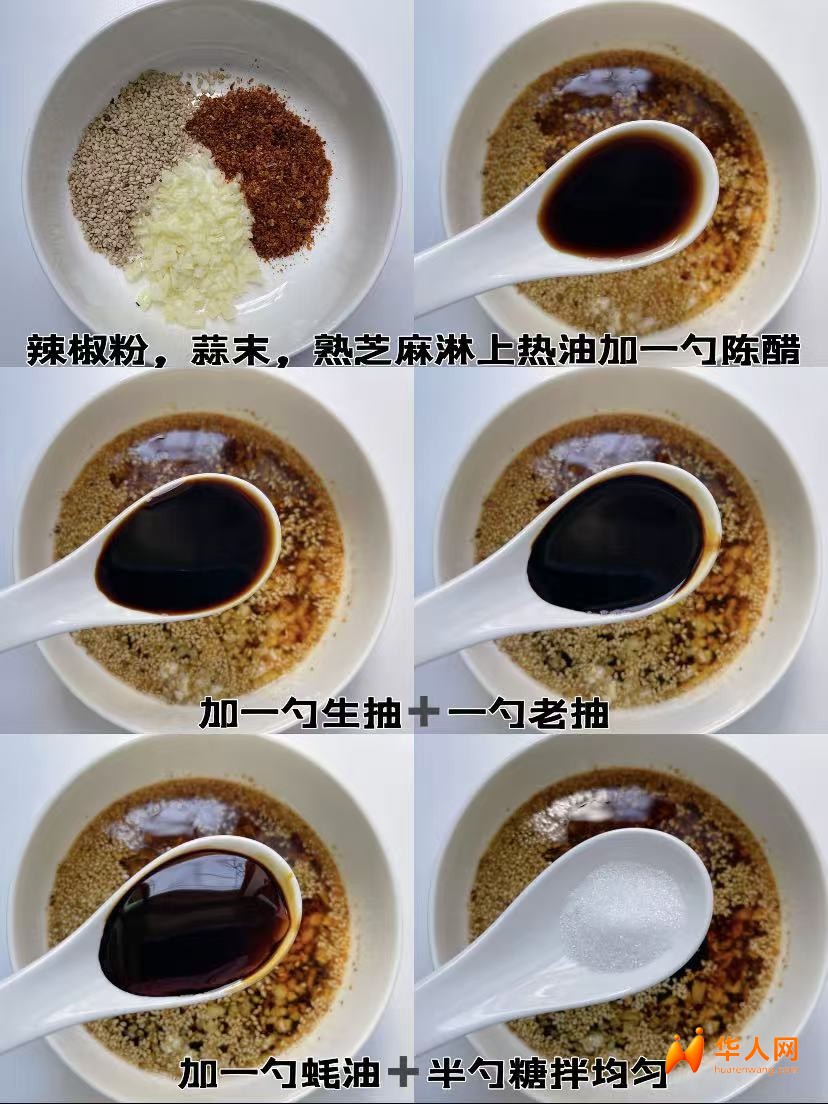 辣椒粉，蒜末，熟芝麻淋上热油加一勺陈醋

加一勺生抽＋一勺老抽

加一勺蚝油＋半勺糖拌均匀

华人网
huarenwang.com