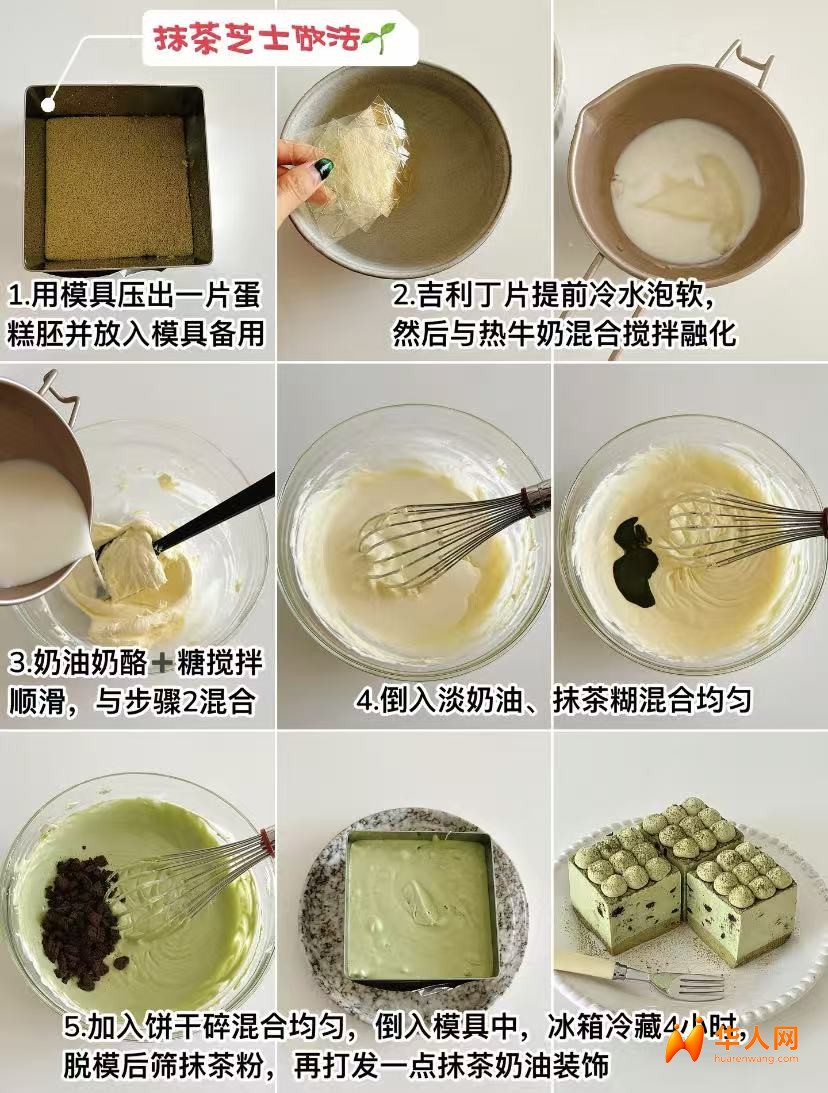 抹茶芝士做法

1.用模具压出一片蛋糕胚并放入模具备用

2.吉利丁片提前冷水泡软，然后与热牛奶混合搅拌融化

3.奶油奶酪+糖搅拌顺滑，与步骤2混合

4.倒入淡奶油、抹茶糊混合均匀

5.加入饼干碎混合均匀，倒入模具中，冰箱冷藏4小时，脱模后筛抹茶粉，再打发一点抹茶奶油装饰

华人网
huarenwang.com